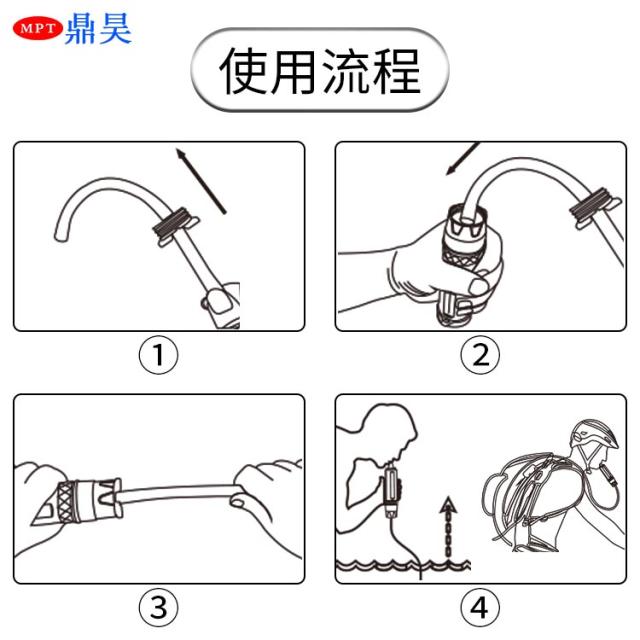 MPT 鼎昊

使用流程

①

②

③

④