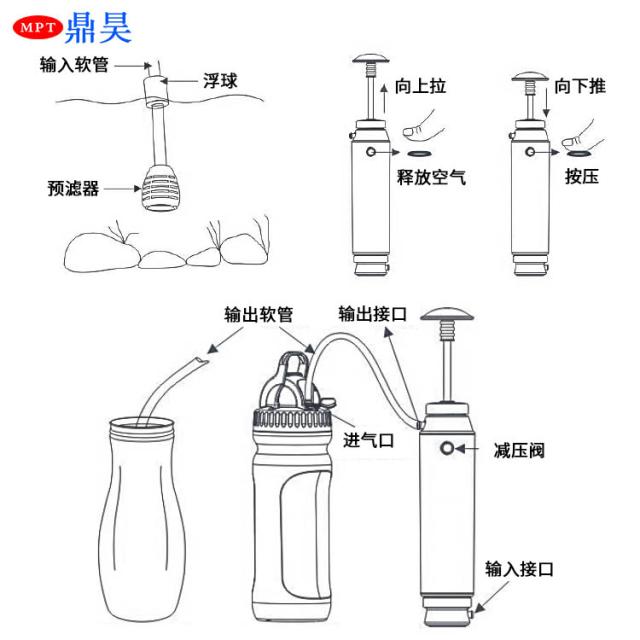 MPT 鼎昊

输入软管
浮球
预滤器

向上拉
释放空气

向下推
按压

输出软管
输出接口
进气口
减压阀
输入接口