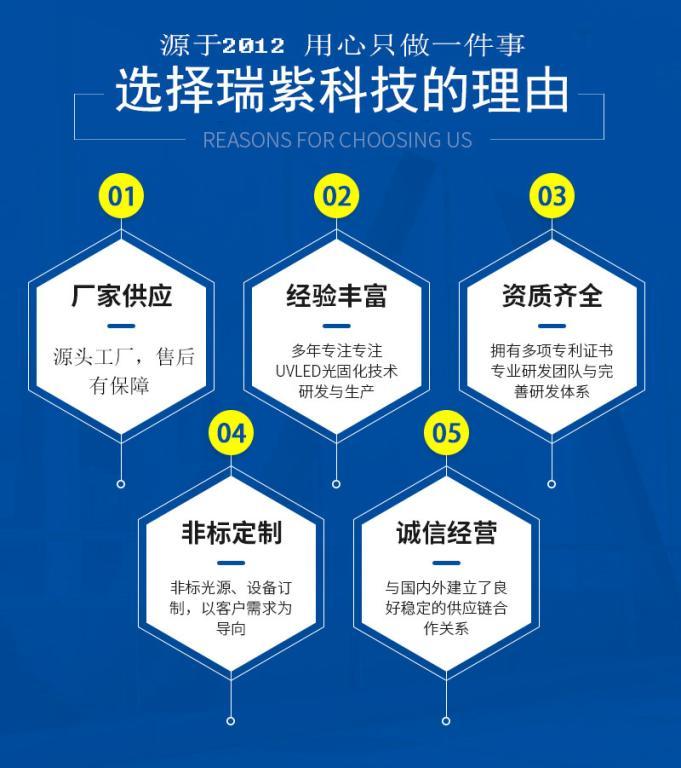 源于2012 用心只做一件事

选择瑞紫科技的理由

REASONS FOR CHOOSING US

01

厂家供应

源头工厂，售后有保障

02

经验丰富

多年专注专注UVLED光固化技术研发与生产

03

资质齐全

拥有多项专利证书专业研发团队与完善研发体系

04

非标定制

非标光源、设备订制，以客户需求为导向

05

诚信经营

与国内外建立了良好稳定的供应链合作关系