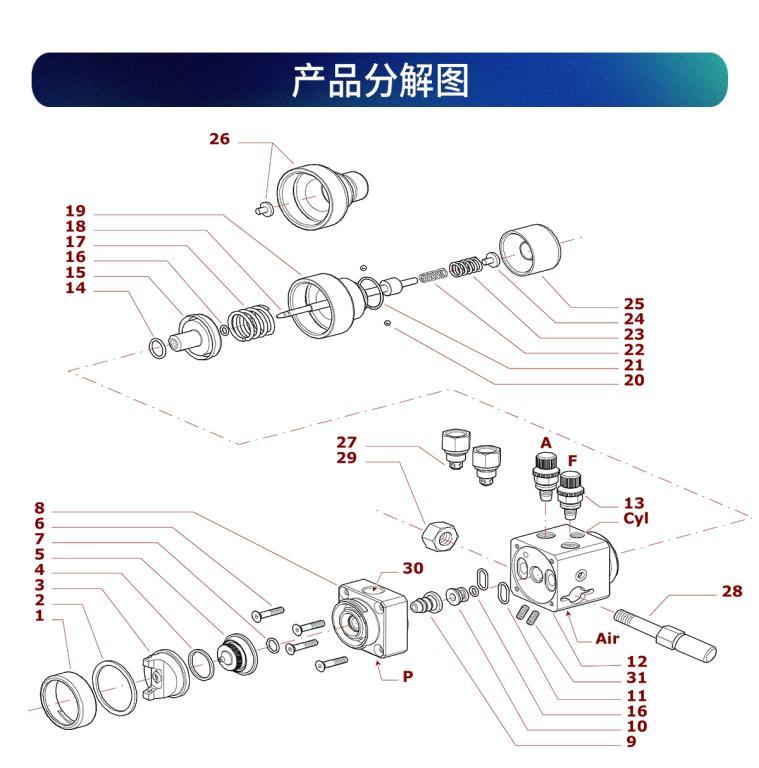 产品分解图

26

19
18
17
16
15
14

25
24
23
22
21
20

27
29

A
F
13
Cyl

8
6
7
5
4
3
2
1

30

28

Air

P

12
31
11
16
10
9