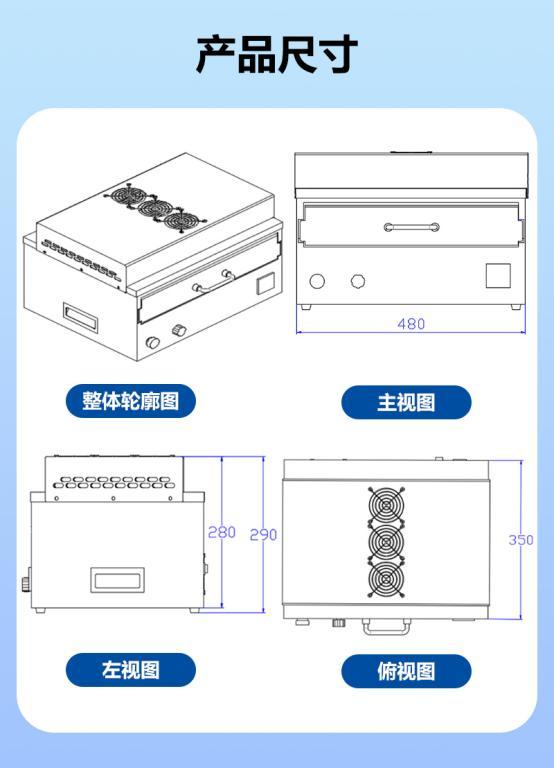 产品尺寸

480

整体轮廓图

主视图

280

290

350

左视图

俯视图